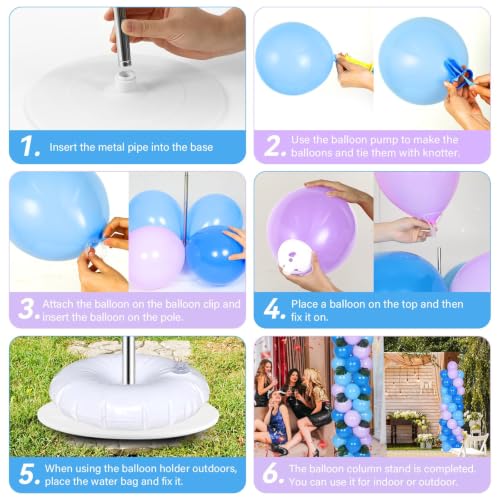 1. Insert the metal pipe into the base

2. Use the balloon pump to make the balloons and tie them with knotter.

3. Attach the balloon on the balloon clip and insert the balloon on the pole.

4. Place a balloon on the top and then fix it on.

5. When using the balloon holder outdoors, place the water bag and fix it.

6. The balloon column stand is completed. You can use it for indoor or outdoor.