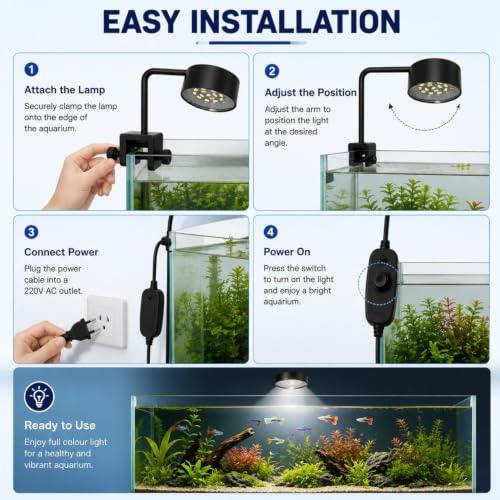 EASY INSTALLATION

1
Attach the Lamp
Securely clamp the lamp onto the edge of the aquarium.

2
Adjust the Position
Adjust the arm to position the light at the desired angle.

3
Connect Power
Plug the power cable into a 220V AC outlet.

4
Power On
Press the switch to turn on the light and enjoy a bright aquarium.

Ready to Use
Enjoy full colour light for a healthy and vibrant aquarium.