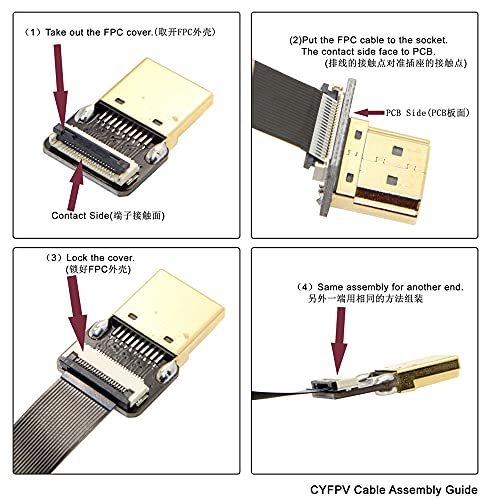 （1）Take out the FPC cover.(取开FPC外壳)

Contact Side(端子接触面)

(2)Put the FPC cable to the socket.
The contact side face to PCB.
(排线的接触点对准插座的接触点)

PCB Side(PCB板面)

（3）Lock the cover.
(锁好FPC外壳)

（4）Same assembly for another end.
另外一端用相同的方法组装

CYFPV Cable Assembly Guide