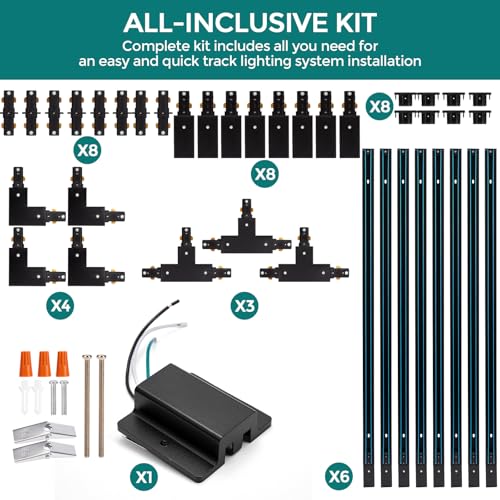 ALL-INCLUSIVE KIT
Complete kit includes all you need for an easy and quick track lighting system installation

X8

X8

X8

X4

X3

X1

X6