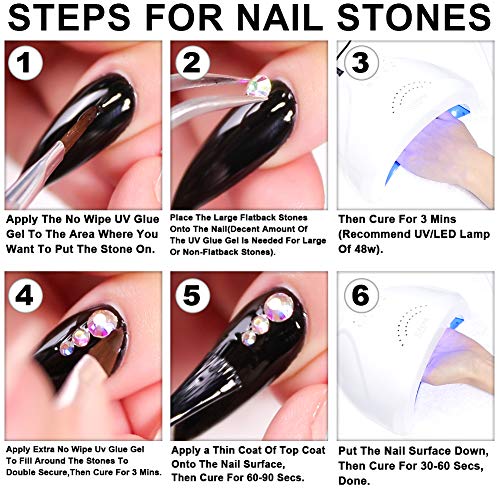 STEPS FOR NAIL STONES

1

Apply The No Wipe UV Glue Gel To The Area Where You Want To Put The Stone On.

2

Place The Large Flatback Stones Onto The Nail(Decent Amount Of The UV Glue Gel Is Needed For Large Or Non-Flatback Stones).

3

Then Cure For 3 Mins (Recommend UV/LED Lamp Of 48w).

4

Apply Extra No Wipe Uv Glue Gel To Fill Around The Stones To Double Secure,Then Cure For 3 Mins.

5

Apply a Thin Coat Of Top Coat Onto The Nail Surface, Then Cure For 60-90 Secs.

6

Put The Nail Surface Down, Then Cure For 30-60 Secs, Done.