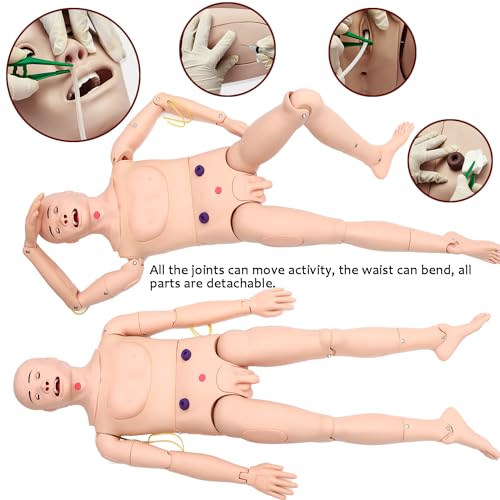 All the joints can move activity, the waist can bend, all parts are detachable.