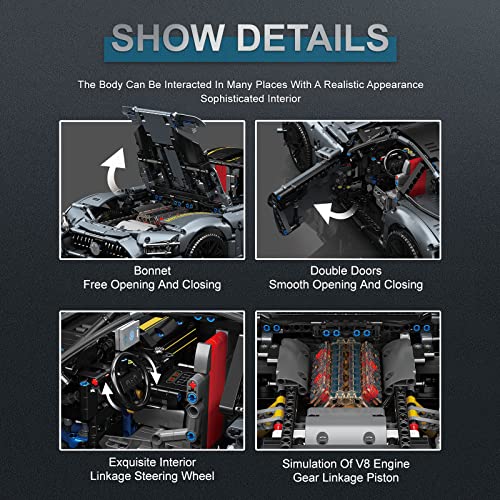 SHOW DETAILS

The Body Can Be Interacted In Many Places With A Realistic Appearance
Sophisticated Interior

Bonnet
Free Opening And Closing

Double Doors
Smooth Opening And Closing

Exquisite Interior
Linkage Steering Wheel

Simulation Of V8 Engine
Gear Linkage Piston