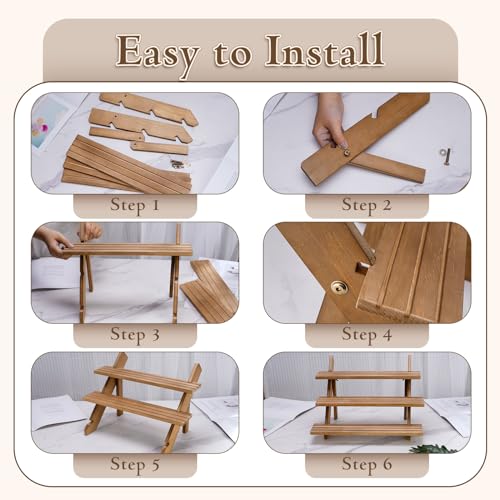 Easy to Install

Step 1

Step 2

Step 3

Step 4

Step 5

Step 6