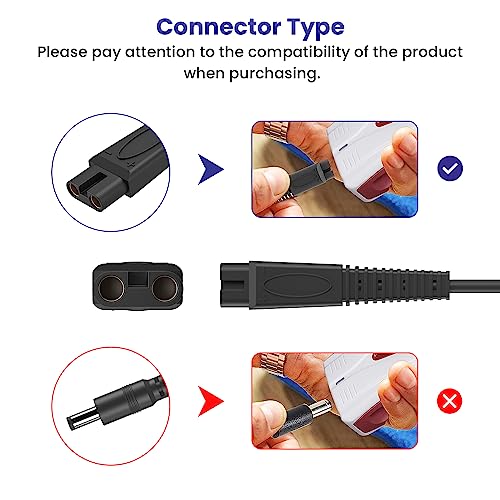 Connector Type

Please pay attention to the compatibility of the product when purchasing.