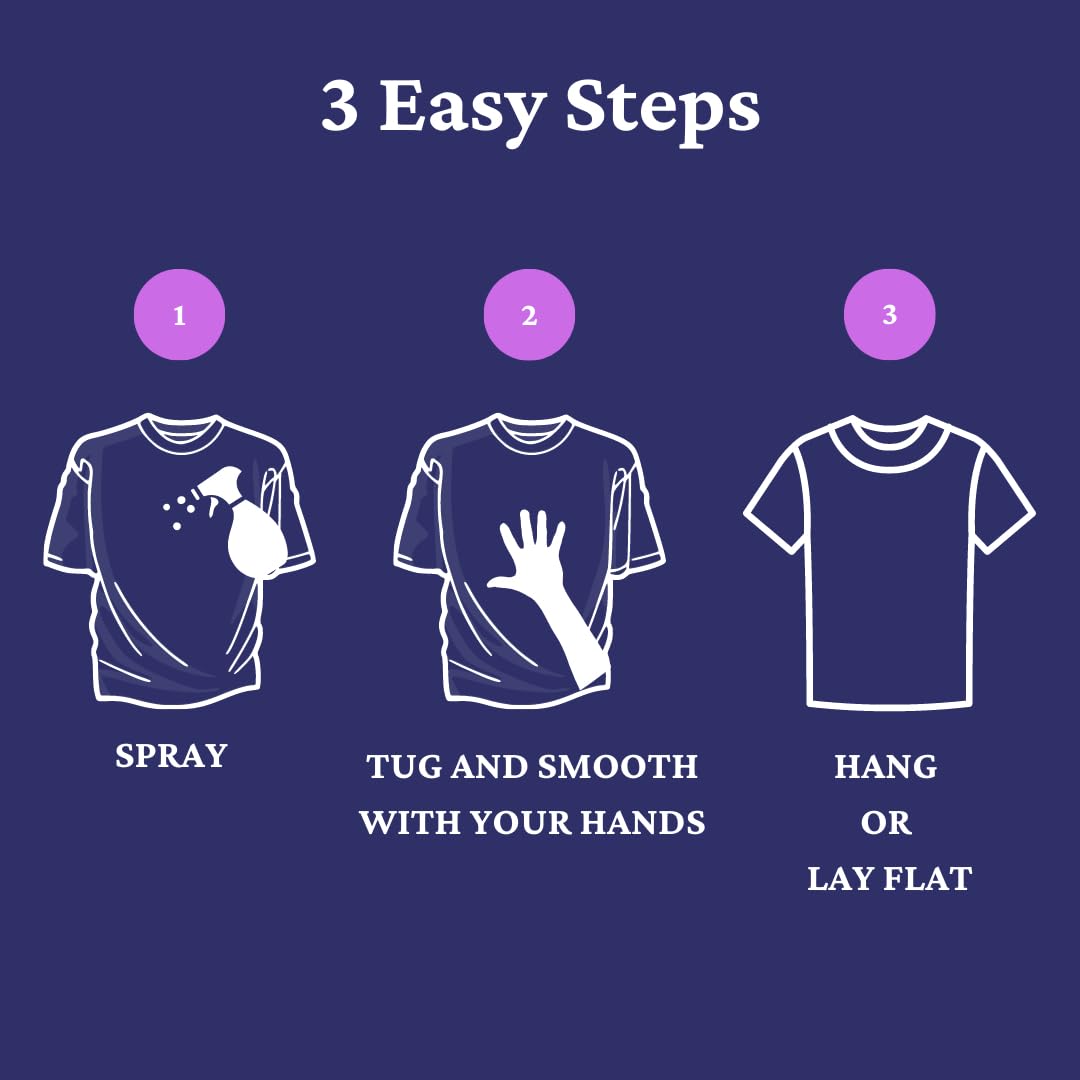 3 Easy Steps

1

SPRAY

2

TUG AND SMOOTH WITH YOUR HANDS

3

HANG
OR
LAY FLAT