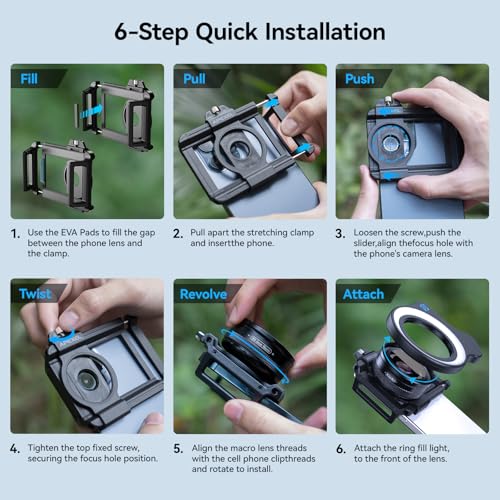 6-Step Quick Installation

Fill

1. Use the EVA Pads to fill the gap between the phone lens and the clamp.

Pull

2. Pull apart the stretching clamp and insertthe phone.

Push

3. Loosen the screw,push the slider,align thefocus hole with the phone's camera lens.

Twist

4. Tighten the top fixed screw, securing the focus hole position.

Revolve

5. Align the macro lens threads with the cell phone clipthreads and rotate to install.

Attach

6. Attach the ring fill light, to the front of the lens.