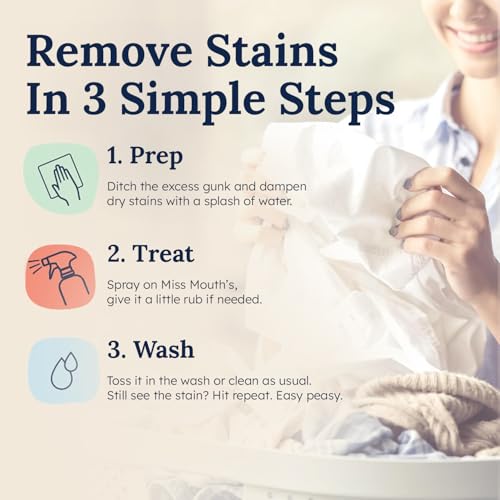 Remove Stains In 3 Simple Steps

1. Prep

Ditch the excess gunk and dampen dry stains with a splash of water.

2. Treat

Spray on Miss Mouth's, give it a little rub if needed.

3. Wash

Toss it in the wash or clean as usual. Still see the stain? Hit repeat. Easy peasy.