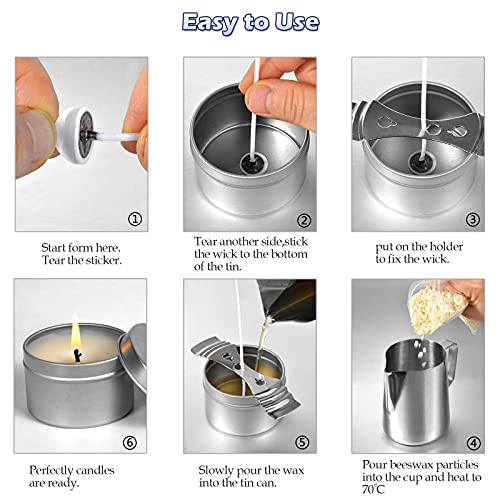 Easy to Use

①

Start form here.
Tear the sticker.

②

Tear another side,stick the wick to the bottom of the tin.

③

put on the holder to fix the wick.

⑥

Perfectly candles are ready.

⑤

Slowly pour the wax into the tin can.

④

Pour beeswax particles into the cup and heat to 70℃