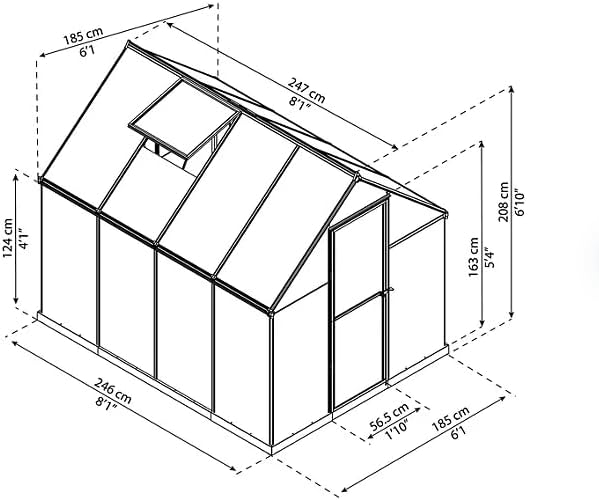 185 cm
6'1

247 cm
8'1"

124 cm
4'1"

208 cm
6'10"

163 cm
5'4"

246 cm
8'1"

56.5 cm
1'10"

185 cm
6'1