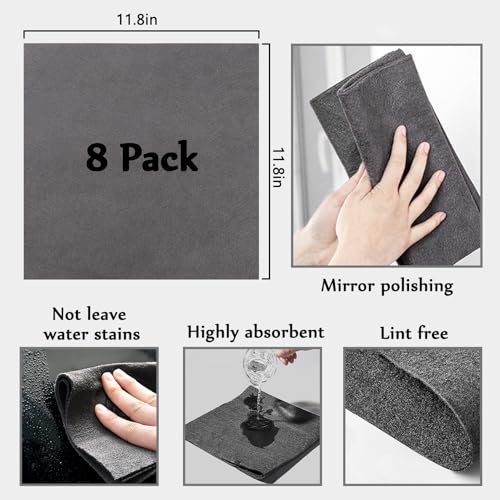 11.8in

8 Pack

11.8in

Mirror polishing

Not leave water stains

Highly absorbent

Lint free