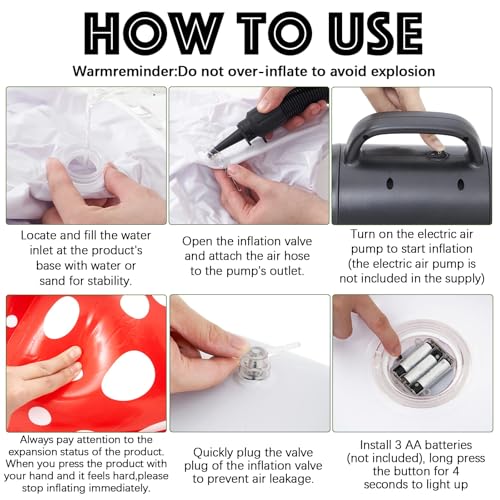 HOW TO USE

Warmreminder:Do not over-inflate to avoid explosion

Locate and fill the water inlet at the product's base with water or sand for stability.

Open the inflation valve and attach the air hose to the pump's outlet.

Turn on the electric air pump to start inflation (the electric air pump is not included in the supply)

Always pay attention to the expansion status of the product. When you press the product with your hand and it feels hard,please stop inflating immediately.

Quickly plug the valve plug of the inflation valve to prevent air leakage.

Install 3 AA batteries (not included), long press the button for 4 seconds to light up