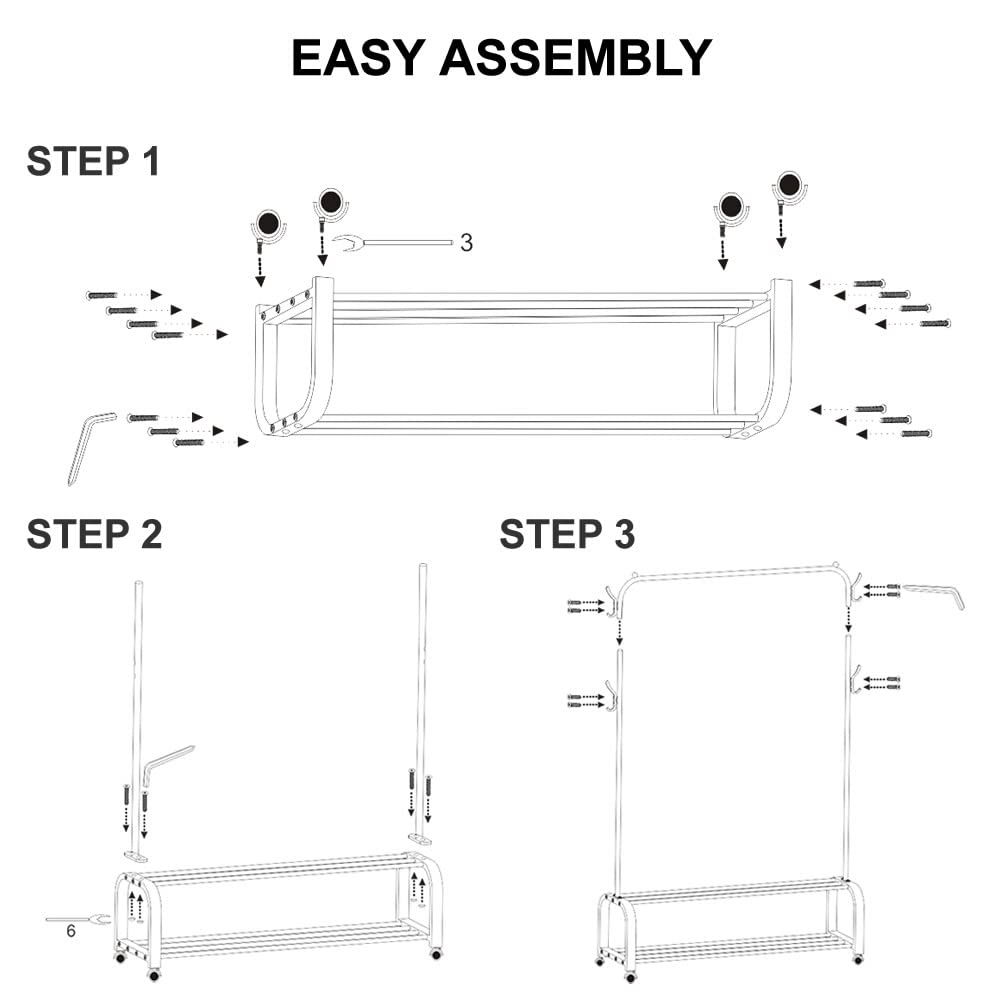 EASY ASSEMBLY

STEP 1

3

STEP 2

6

STEP 3