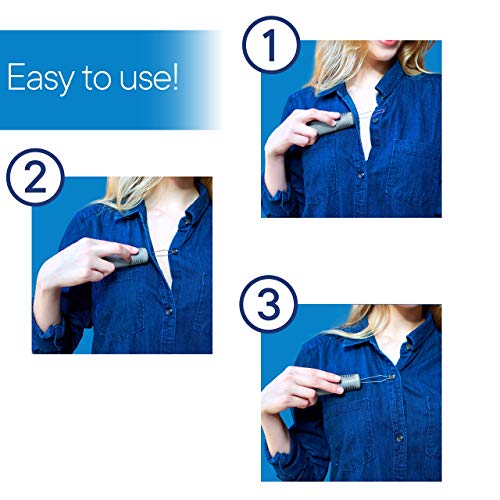 Easy to use!

1

2

3