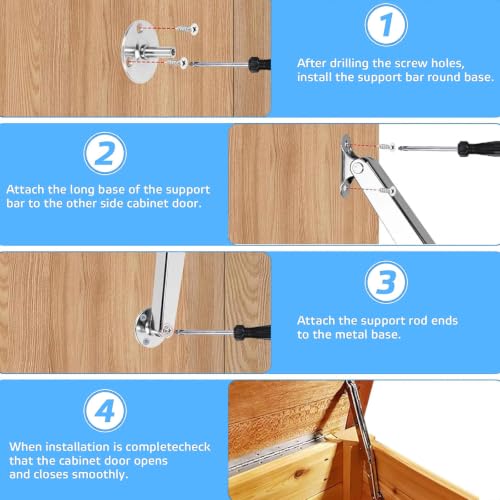 1

After drilling the screw holes, install the support bar round base.

2

Attach the long base of the support bar to the other side cabinet door.

3

Attach the support rod ends to the metal base.

4

When installation is completecheck that the cabinet door opens and closes smoothly.