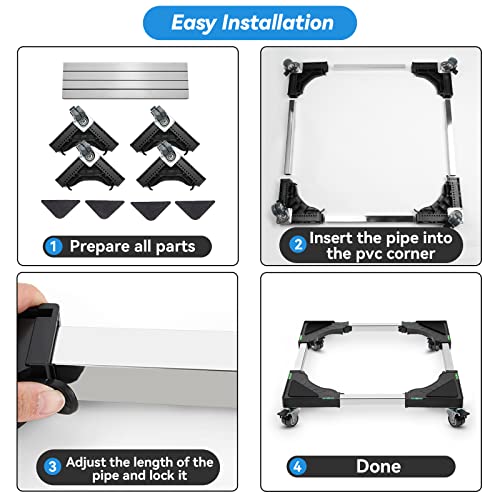 Easy Installation

1 Prepare all parts

2 Insert the pipe into the pvc corner

3 Adjust the length of the pipe and lock it

4 Done