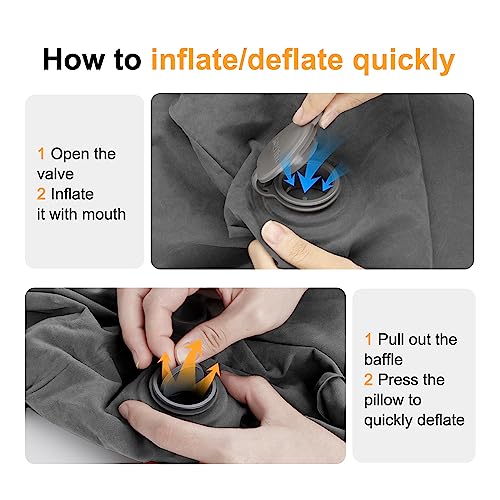 How to inflate/deflate quickly

1 Open the valve
2 Inflate it with mouth

1 Pull out the baffle
2 Press the pillow to quickly deflate