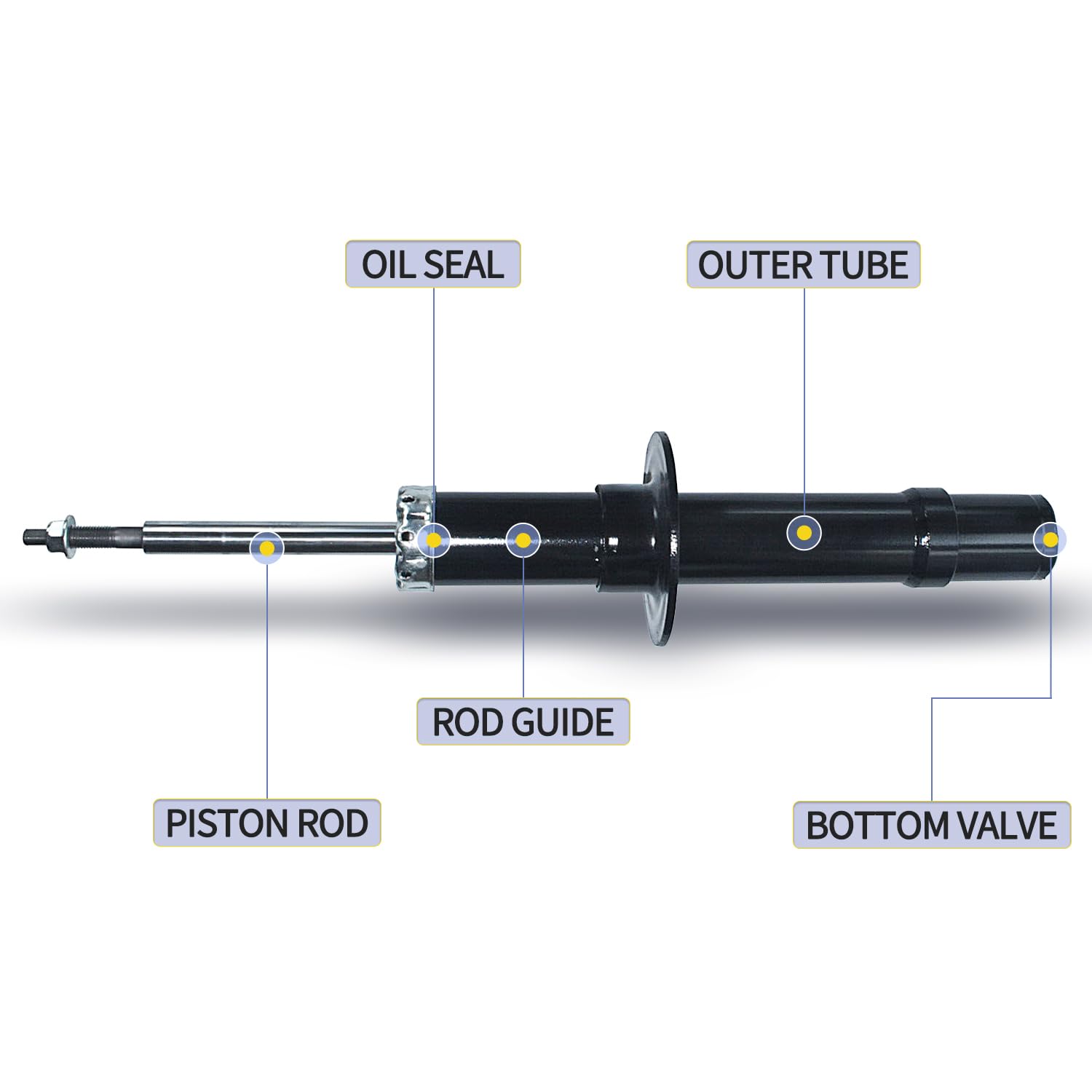 OIL SEAL

OUTER TUBE

ROD GUIDE

PISTON ROD

BOTTOM VALVE