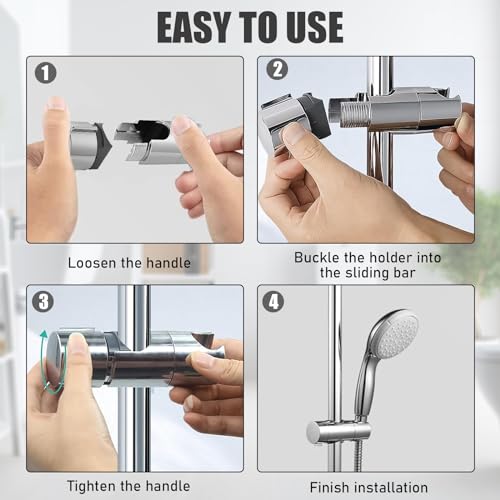 EASY TO USE

1

Loosen the handle

2

Buckle the holder into the sliding bar

3

Tighten the handle

4

Finish installation