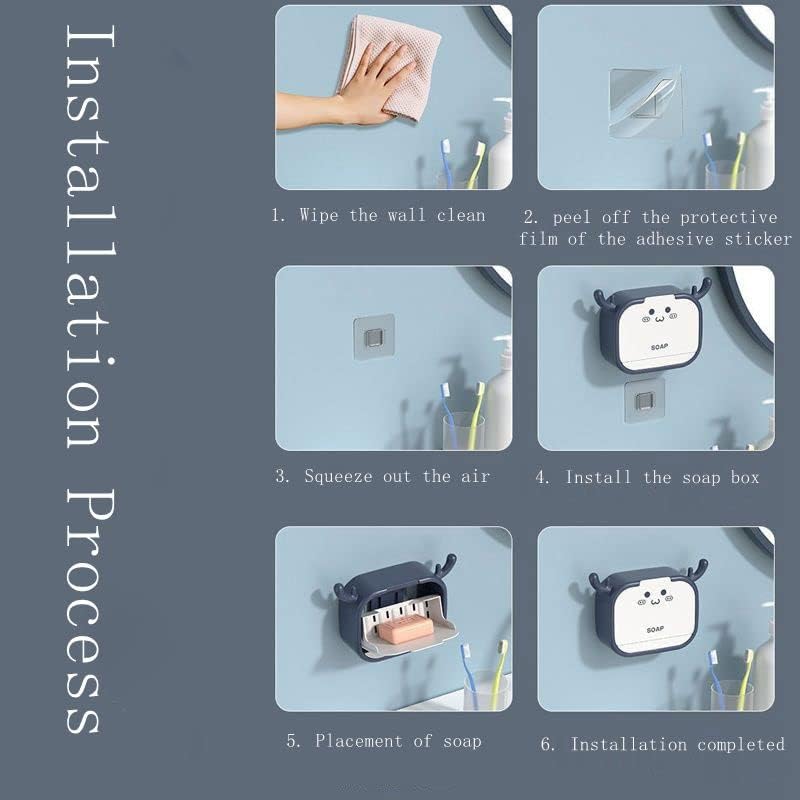 Installation Process

1. Wipe the wall clean

2. peel off the protective film of the adhesive sticker

3. Squeeze out the air

SOAP

4. Install the soap box

5. Placement of soap

SOAP

6. Installation completed