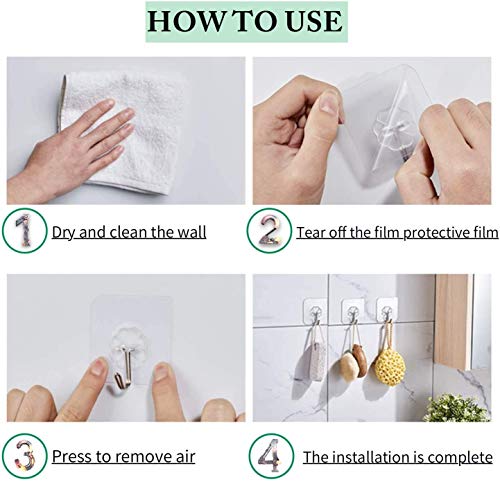 HOW TO USE

1 Dry and clean the wall

2 Tear off the film protective film

3 Press to remove air

4 The installation is complete