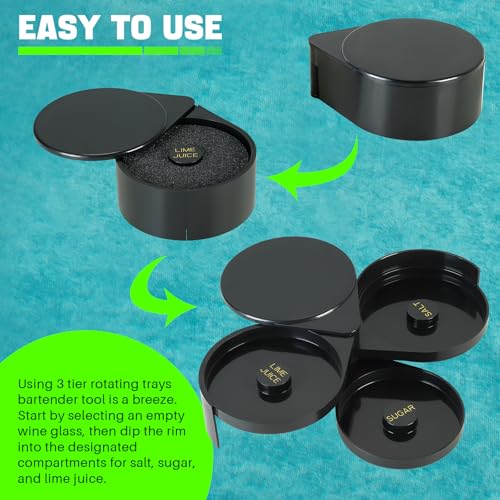 EASY TO USE

LIME JUICE

SALT

LIME JUICE

SUGAR

Using 3 tier rotating trays bartender tool is a breeze. Start by selecting an empty wine glass, then dip the rim into the designated compartments for salt, sugar, and lime juice.