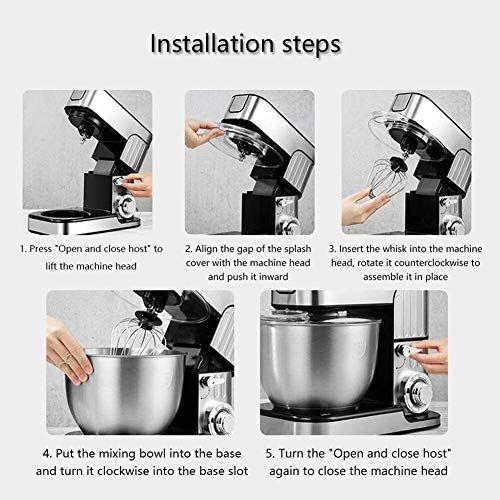 Installation steps

1. Press "Open and close host" to lift the machine head

2. Align the gap of the splash cover with the machine head and push it inward

3. Insert the whisk into the machine head, rotate it counterclockwise to assemble it in place

4. Put the mixing bowl into the base and turn it clockwise into the base slot

5. Turn the "Open and close host" again to close the machine head