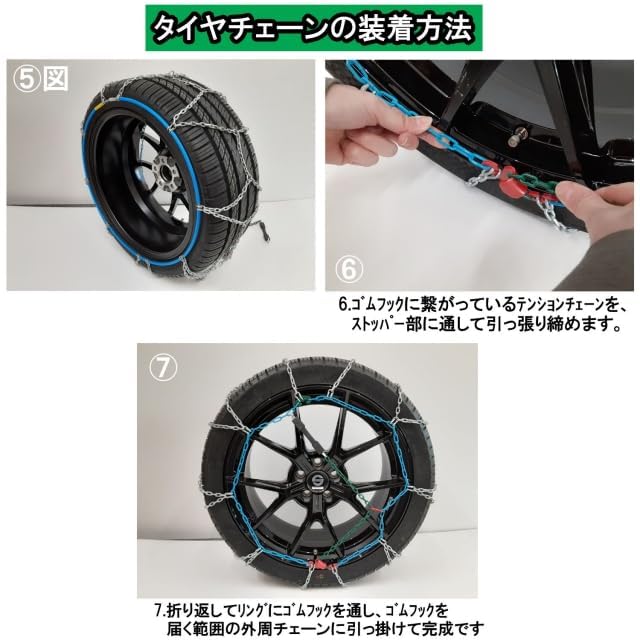 タイヤチェーンの装着方法

⑤図

⑥

6.ｺﾞﾑﾌｯｸに繋がっているﾃﾝｼｮﾝﾁｪｰﾝを、ｽﾄｯﾊﾟｰ部に通して引っ張り締めます。

⑦

7.折り返してﾘﾝｸﾞにｺﾞﾑﾌｯｸを通し、ｺﾞﾑﾌｯｸを届く範囲の外周チェーンに引っ掛けて完成です