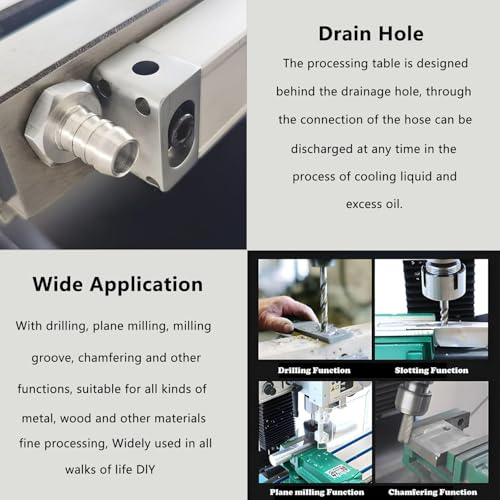 Drain Hole

The processing table is designed behind the drainage hole, through the connection of the hose can be discharged at any time in the process of cooling liquid and excess oil.

Wide Application

With drilling, plane milling, milling groove, chamfering and other functions, suitable for all kinds of metal, wood and other materials fine processing, Widely used in all walks of life DIY

Drilling Function

Slotting Function

Plane milling Function

Chamfering Function