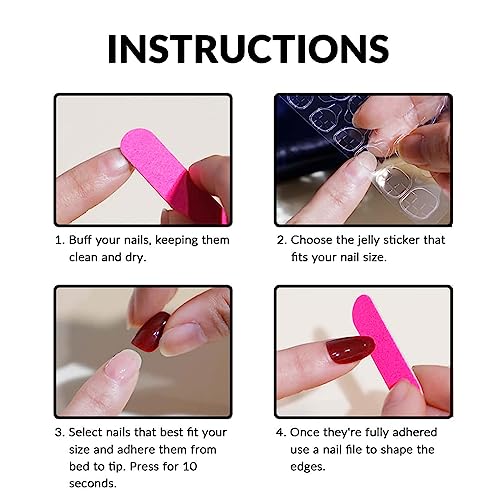 INSTRUCTIONS

1. Buff your nails, keeping them clean and dry.

2. Choose the jelly sticker that fits your nail size.

3. Select nails that best fit your size and adhere them from bed to tip. Press for 10 seconds.

4. Once they're fully adhered use a nail file to shape the edges.