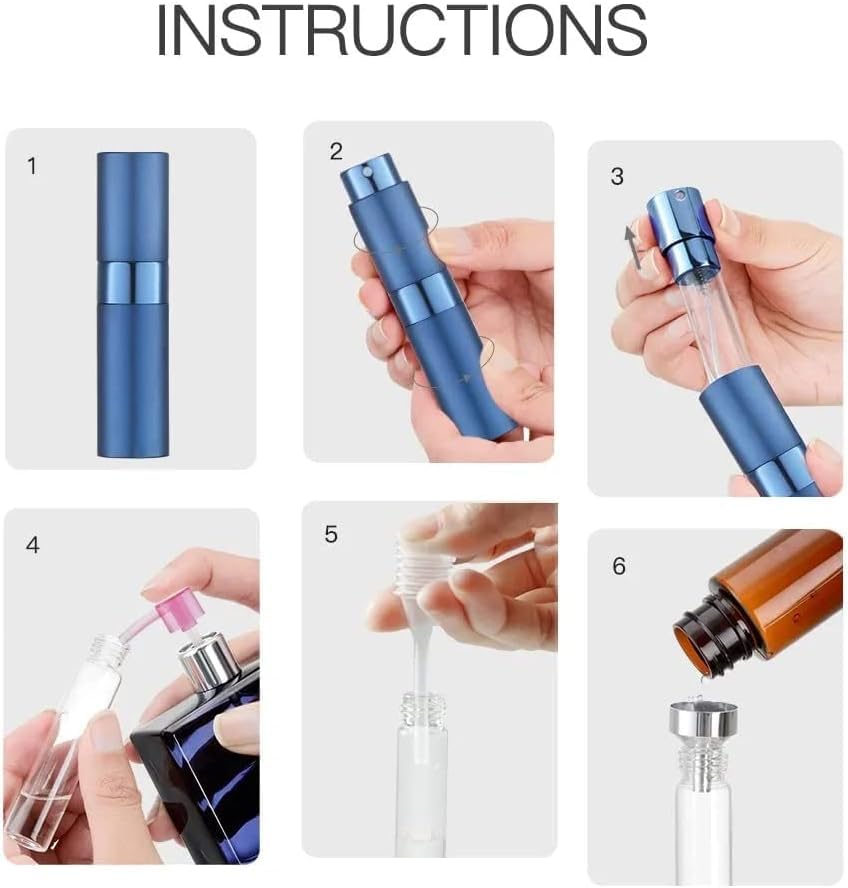 INSTRUCTIONS

1

2

3

4

5

6