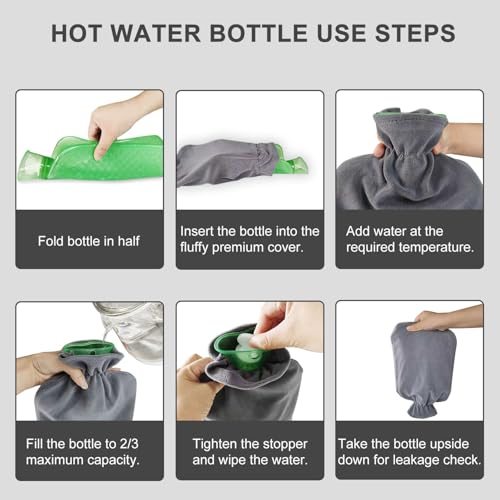 HOT WATER BOTTLE USE STEPS

Fold bottle in half

Insert the bottle into the fluffy premium cover.

Add water at the required temperature.

Fill the bottle to 2/3 maximum capacity.

Tighten the stopper and wipe the water.

Take the bottle upside down for leakage check.