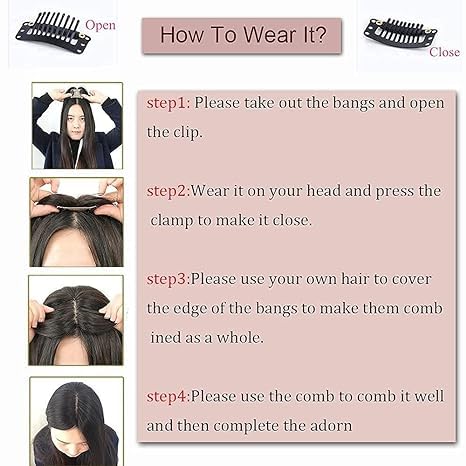 Open

How To Wear It?

Close

step1: Please take out the bangs and open the clip.

step2:Wear it on your head and press the clamp to make it close.

step3:Please use your own hair to cover the edge of the bangs to make them comb ined as a whole.

step4:Please use the comb to comb it well and then complete the adorn