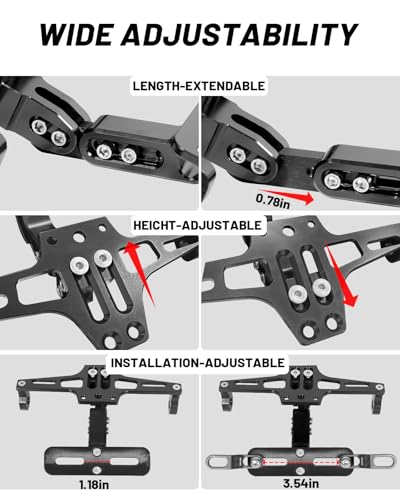 WIDE ADJUSTABILITY

LENGTH-EXTENDABLE

0.78in

HEICHT-ADJUSTABLE

INSTALLATION-ADJUSTABLE

1.18in

3.54in