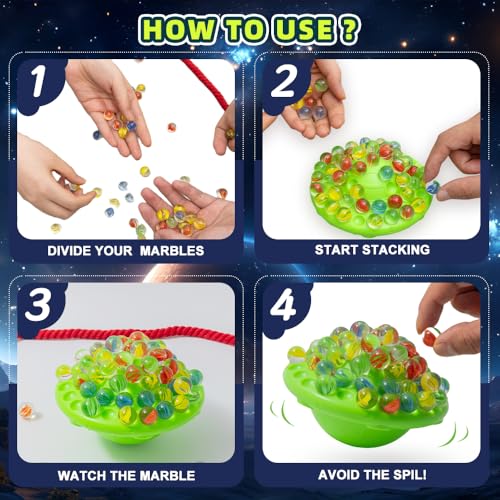 HOW TO USE ?

1

DIVIDE YOUR MARBLES

2

START STACKING

3

WATCH THE MARBLE

4

AVOID THE SPIL!