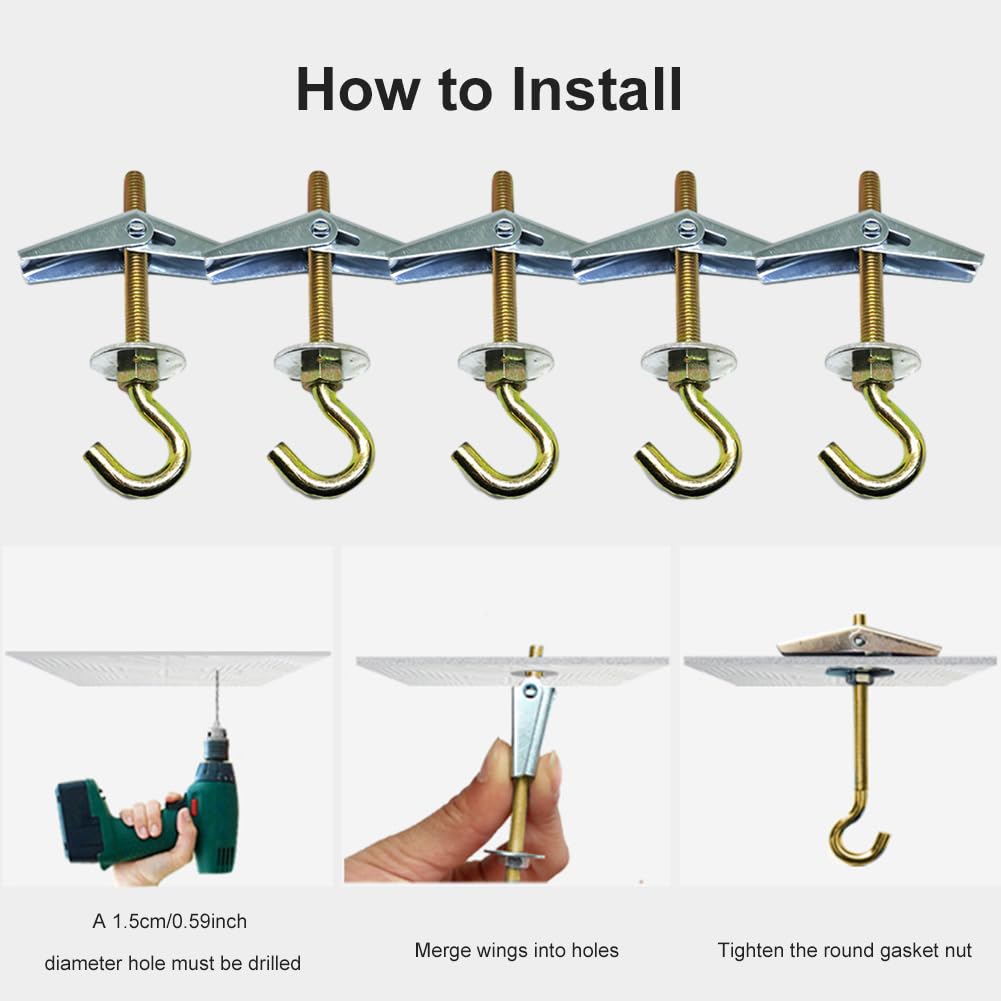 How to Install

A 1.5cm/0.59inch

diameter hole must be drilled

Merge wings into holes

Tighten the round gasket nut