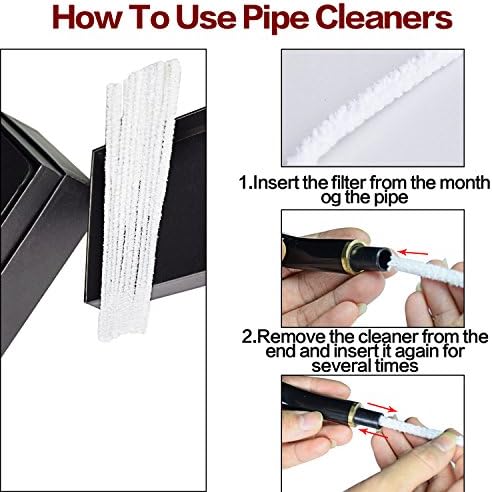 How To Use Pipe Cleaners

1.Insert the filter from the month og the pipe

2.Remove the cleaner from the end and insert it again for several times