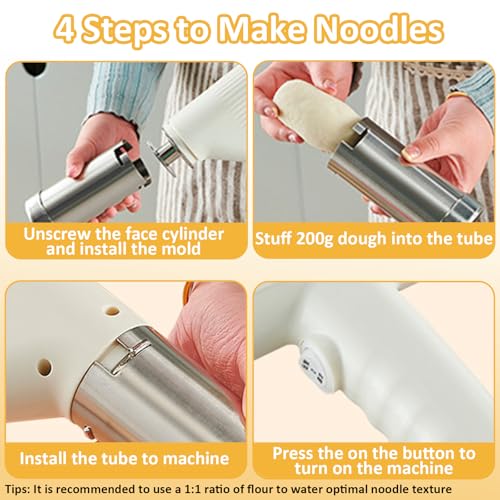 4 Steps to Make Noodles

Unscrew the face cylinder and install the mold

Stuff 200g dough into the tube

Install the tube to machine

Press the on the button to turn on the machine

Tips: It is recommended to use a 1:1 ratio of flour to water optimal noodle texture