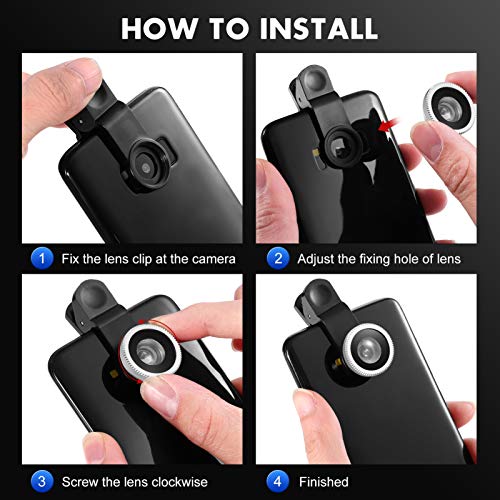 HOW TO INSTALL

1 Fix the lens clip at the camera

2 Adjust the fixing hole of lens

3 Screw the lens clockwise

4 Finished