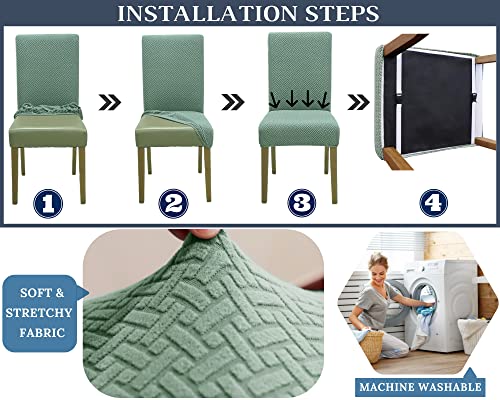 INSTALLATION STEPS

1

2

3

4

SOFT & STRETCHY FABRIC

MACHINE WASHABLE