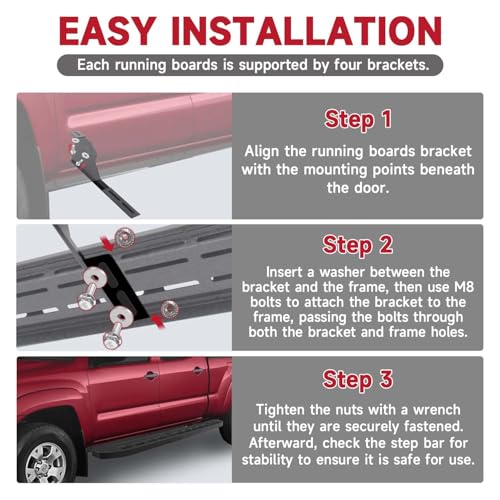 EASY INSTALLATION

Each running boards is supported by four brackets.

Step 1

Align the running boards bracket with the mounting points beneath the door.

Step 2

Insert a washer between the bracket and the frame, then use M8 bolts to attach the bracket to the frame, passing the bolts through both the bracket and frame holes.

Step 3

Tighten the nuts with a wrench until they are securely fastened. Afterward, check the step bar for stability to ensure it is safe for use.