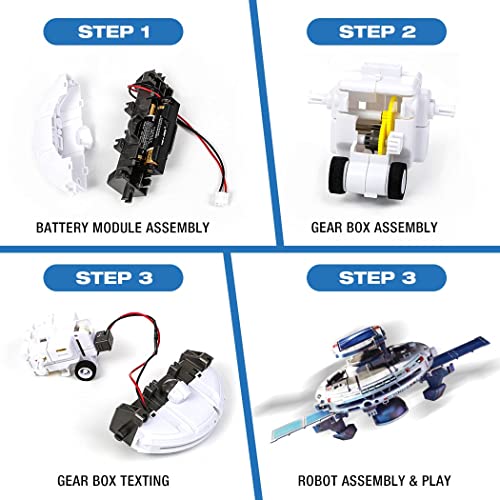 STEP 1

BATTERY MODULE ASSEMBLY

STEP 2

GEAR BOX ASSEMBLY

STEP 3

GEAR BOX TEXTING

STEP 3

ROBOT ASSEMBLY & PLAY