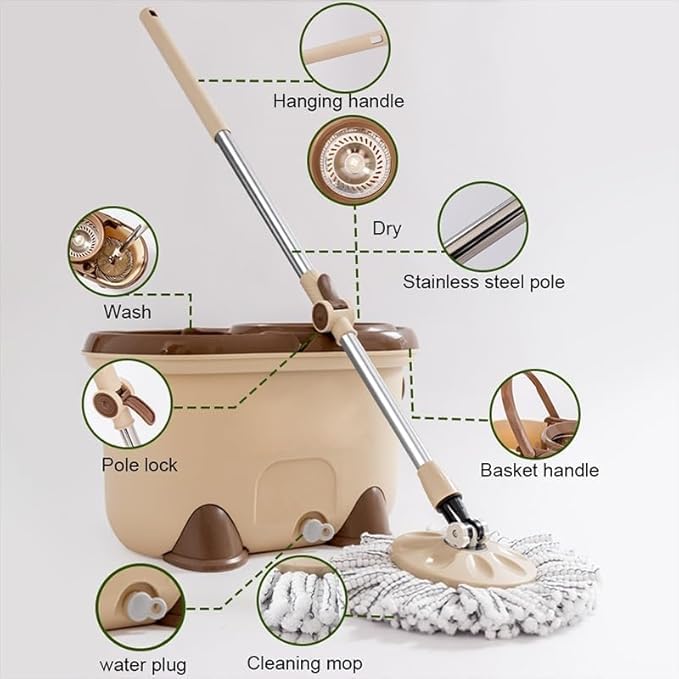 Hanging handle

Dry

Stainless steel pole

Wash

Pole lock

Basket handle

water plug

Cleaning mop