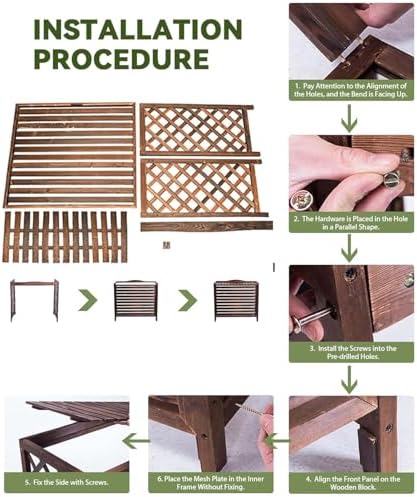 INSTALLATION PROCEDURE

1. Pay Attention to the Alignment of the Holes, and the Bend is Facing Up.

2. The Hardware is Placed in the Hole in a Parallel Shape.

3. Install the Screws into the Pre-drilled Holes.

4. Align the Front Panel on the Wooden Block.

6. Place the Mesh Plate in the Inner Frame Without Fixing.

5. Fix the Side with Screws.