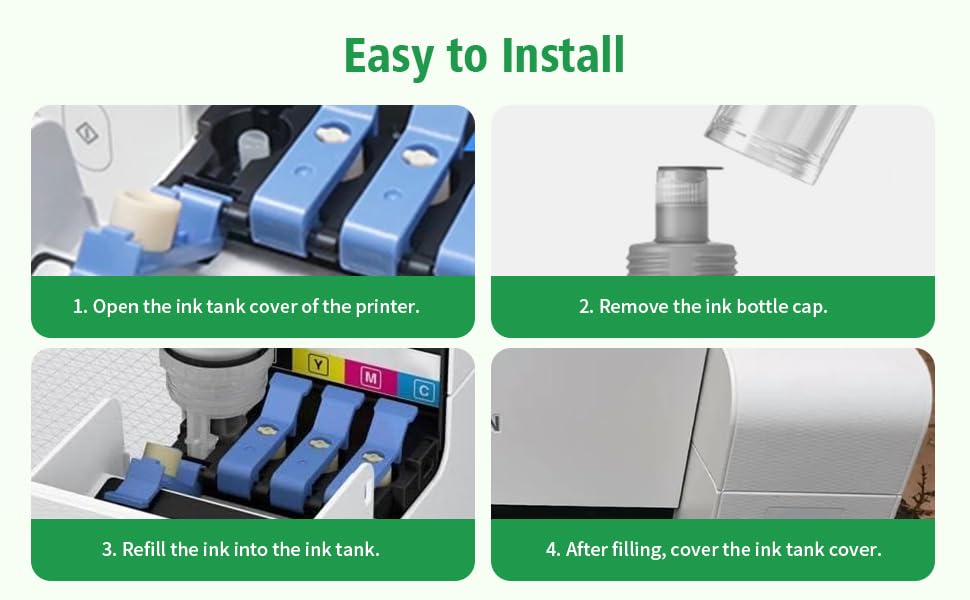 Easy to Install

1. Open the ink tank cover of the printer.

2. Remove the ink bottle cap.

Y M C

3. Refill the ink into the ink tank.

4. After filling, cover the ink tank cover.