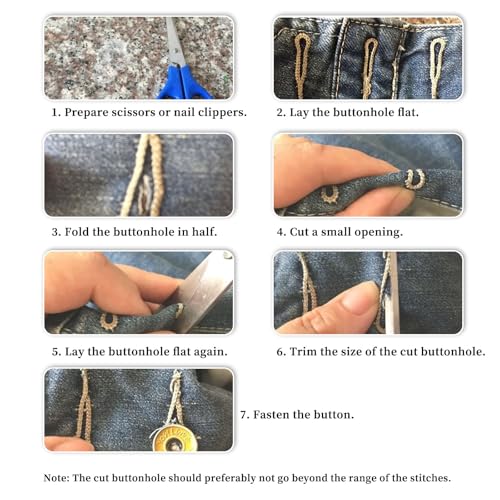 1. Prepare scissors or nail clippers.

2. Lay the buttonhole flat.

3. Fold the buttonhole in half.

4. Cut a small opening.

5. Lay the buttonhole flat again.

6. Trim the size of the cut buttonhole.

7. Fasten the button.

Note: The cut buttonhole should preferably not go beyond the range of the stitches.