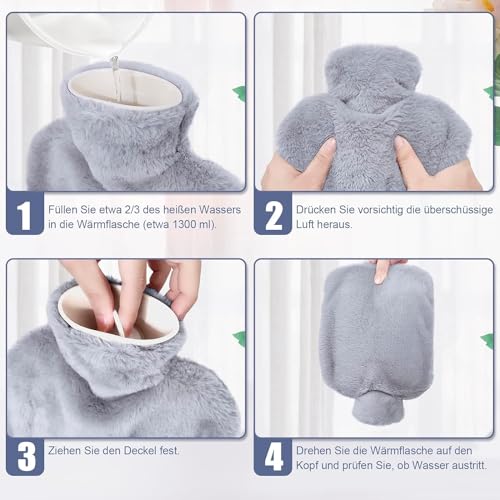 1 Füllen Sie etwa 2/3 des heißen Wassers in die Wärmflasche (etwa 1300 ml).

2 Drücken Sie vorsichtig die überschüssige Luft heraus.

3 Ziehen Sie den Deckel fest.

4 Drehen Sie die Wärmflasche auf den Kopf und prüfen Sie, ob Wasser austritt.