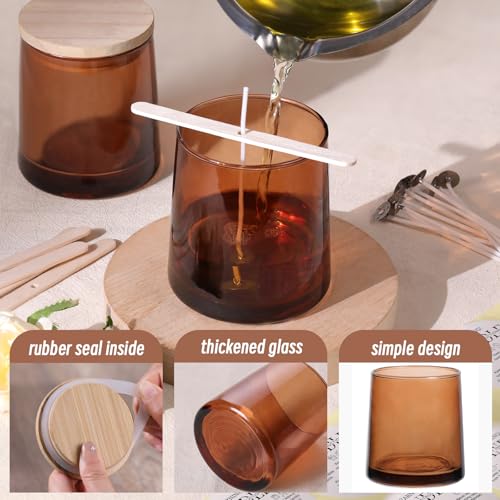 rubber seal inside

thickened glass

simple design