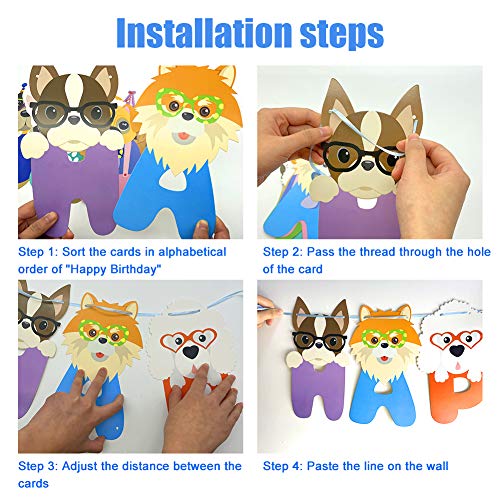 Installation steps

Step 1: Sort the cards in alphabetical order of "Happy Birthday"

Step 2: Pass the thread through the hole of the card

Step 3: Adjust the distance between the cards

Step 4: Paste the line on the wall