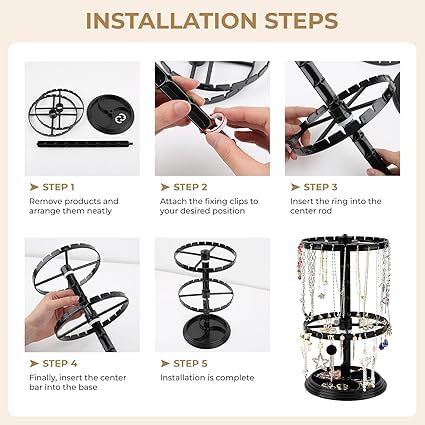 INSTALLATION STEPS

STEP 1
Remove products and arrange them neatly

STEP 2
Attach the fixing clips to your desired position

STEP 3
Insert the ring into the center rod

STEP 4
Finally, insert the center bar into the base

STEP 5
Installation is complete